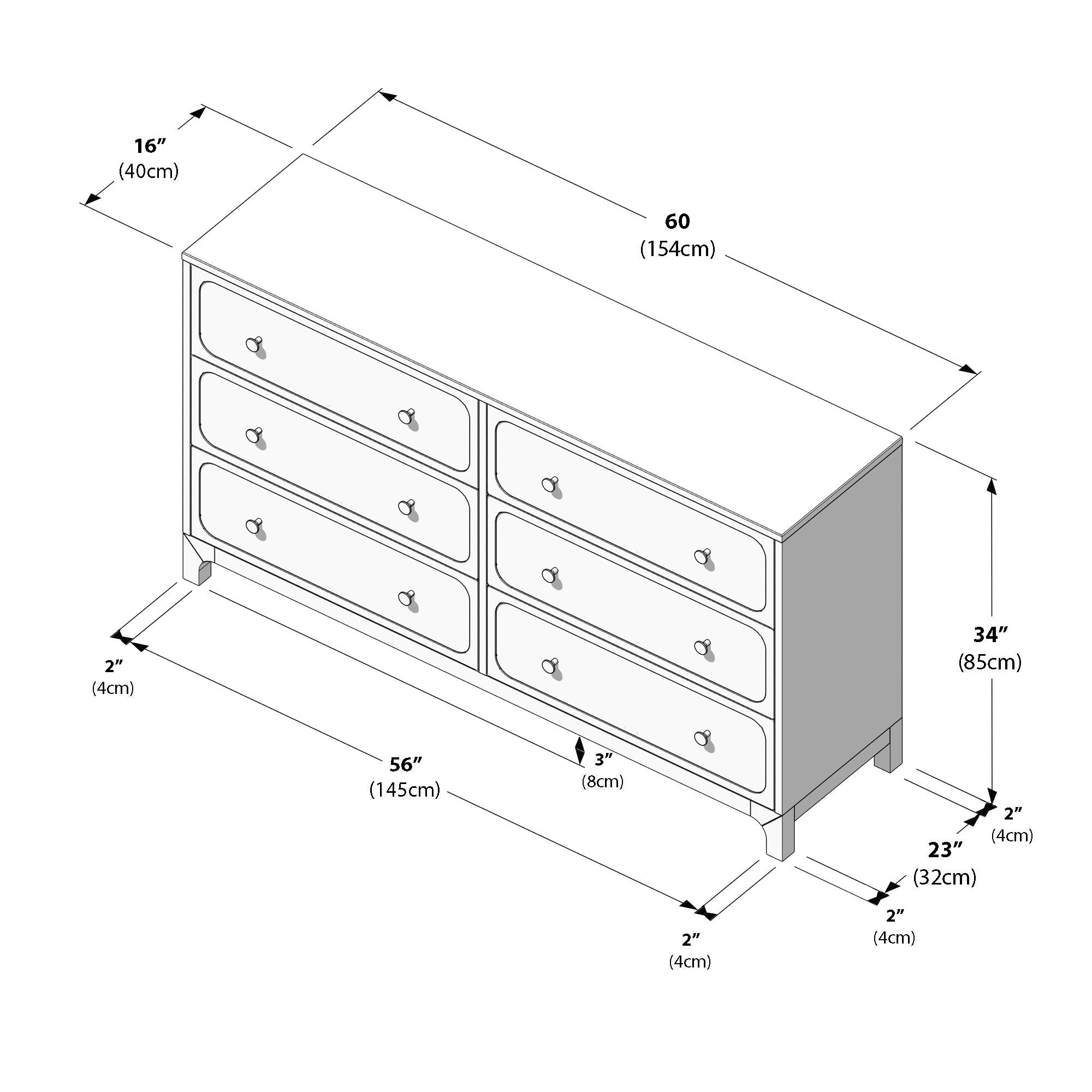 16″
(40cm)

60
(154cm)

34″
(85cm)

2″
(4cm)

56″
(145cm)

3″
(8cm)

2″
(4cm)

23″
(32cm)

2″
(4cm)

2″
(4cm)